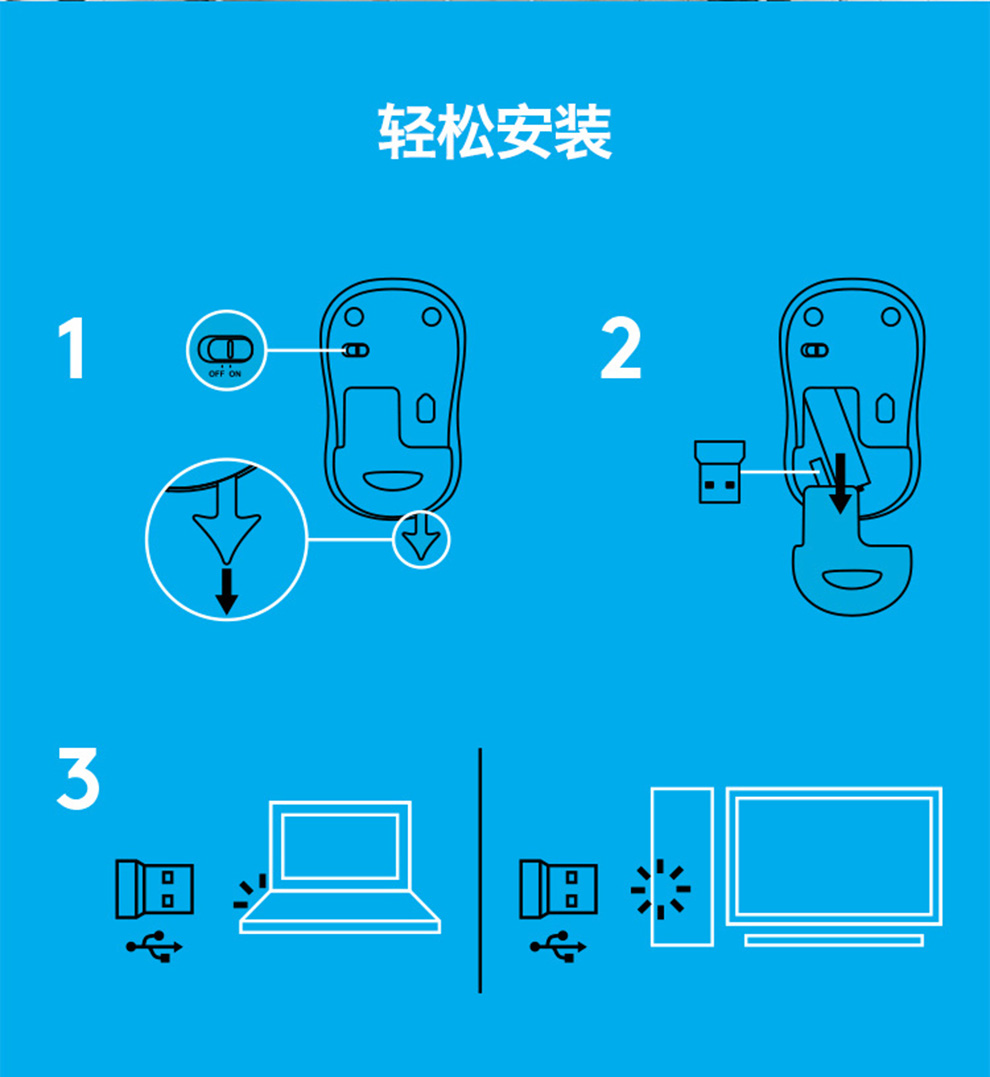 轻松安装

1

OFF ON

2

3