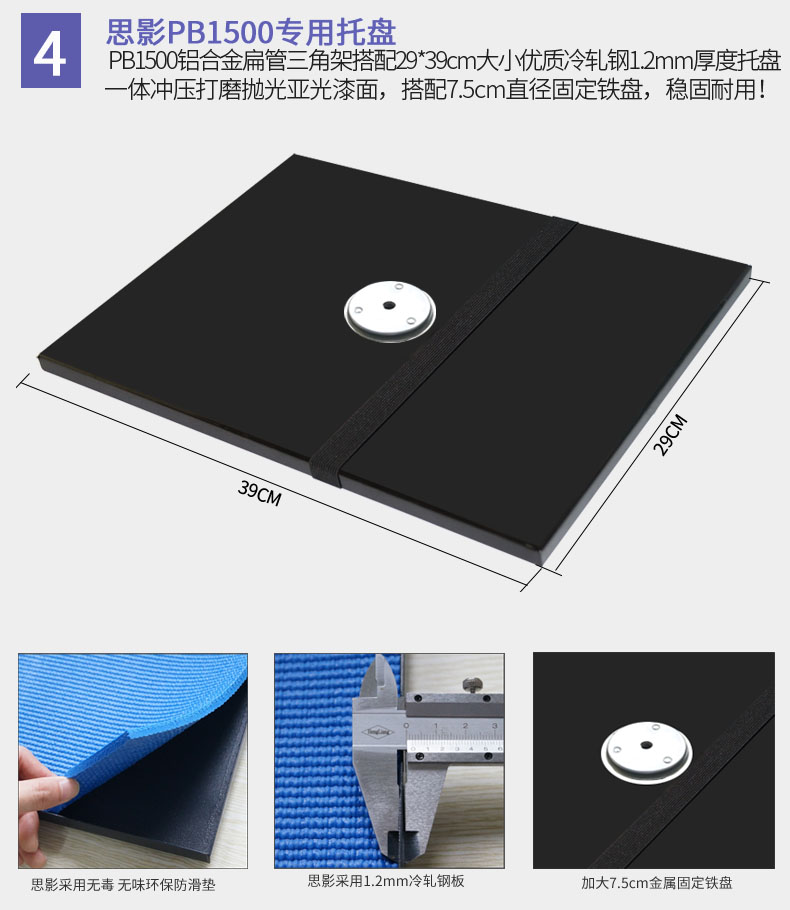 4

思影PB1500专用托盘

PB1500铝合金扁管三角架搭配29*39cm大小优质冷轧钢1.2mm厚度托盘一体冲压打磨抛光亚光漆面，搭配7.5cm直径固定铁盘，稳固耐用！

39CM

29CM

思影采用无毒 无味环保防滑垫

思影采用1.2mm冷轧钢板

加大7.5cm金属固定铁盘