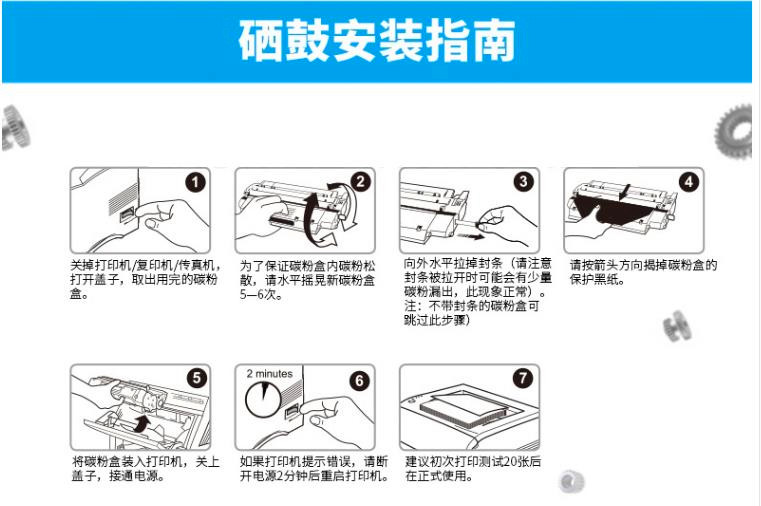 硒鼓安装指南

1
关掉打印机/复印机/传真机，打开盖子，取出用完的碳粉盒。

2
为了保证碳粉盒内碳粉松散，请水平摇晃新碳粉盒5—6次。

3
向外水平拉掉封条（请注意封条被拉开时可能会有少量碳粉漏出，此现象正常）。注：不带封条的碳粉盒可跳过此步骤）

4
请按箭头方向揭掉碳粉盒的保护黑纸。

5
将碳粉盒装入打印机，关上盖子，接通电源。

2 minutes
6
如果打印机提示错误，请断开电源2分钟后重启打印机。

7
建议初次打印测试20张后在正式使用。