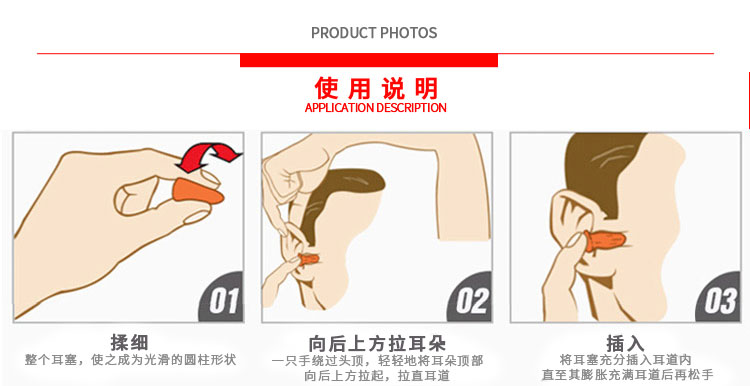 PRODUCT PHOTOS

使用说明
APPLICATION DESCRIPTION

01

揉细
整个耳塞，使之成为光滑的圆柱形状

02

向后上方拉耳朵
一只手绕过头顶，轻轻地将耳朵顶部向后上方拉起，拉直耳道

03

插入
将耳塞充分插入耳道内
直至其膨胀充满耳道后再松手