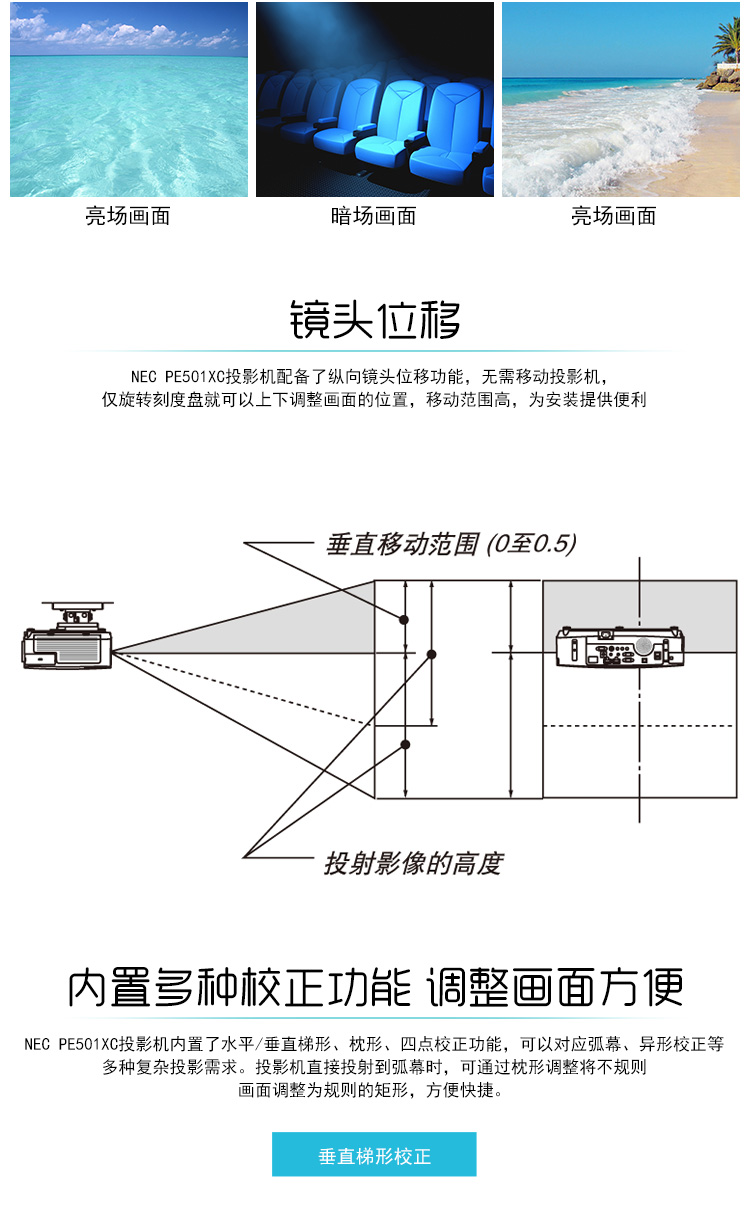 亮场画面

暗场画面

亮场画面

镜头位移

NEC PE501XC投影机配备了纵向镜头位移功能，无需移动投影机，仅旋转刻度盘就可以上下调整画面的位置，移动范围高，为安装提供便利

垂直移动范围 (0至0.5)

投射影像的高度

内置多种校正功能 调整画面方便

NEC PE501XC投影机内置了水平/垂直梯形、枕形、四点校正功能，可以对应弧幕、异形校正等多种复杂投影需求。投影机直接投射到弧幕时，可通过枕形调整将不规则画面调整为规则的矩形，方便快捷。

垂直梯形校正