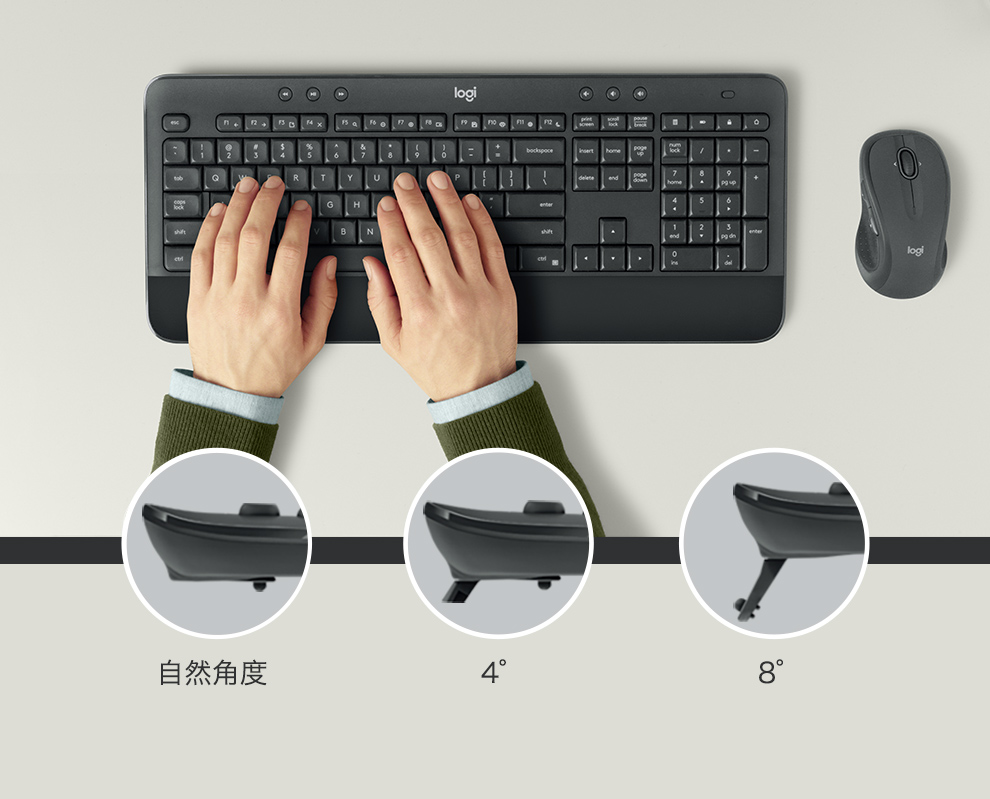 logi

logi

自然角度

4°

8°