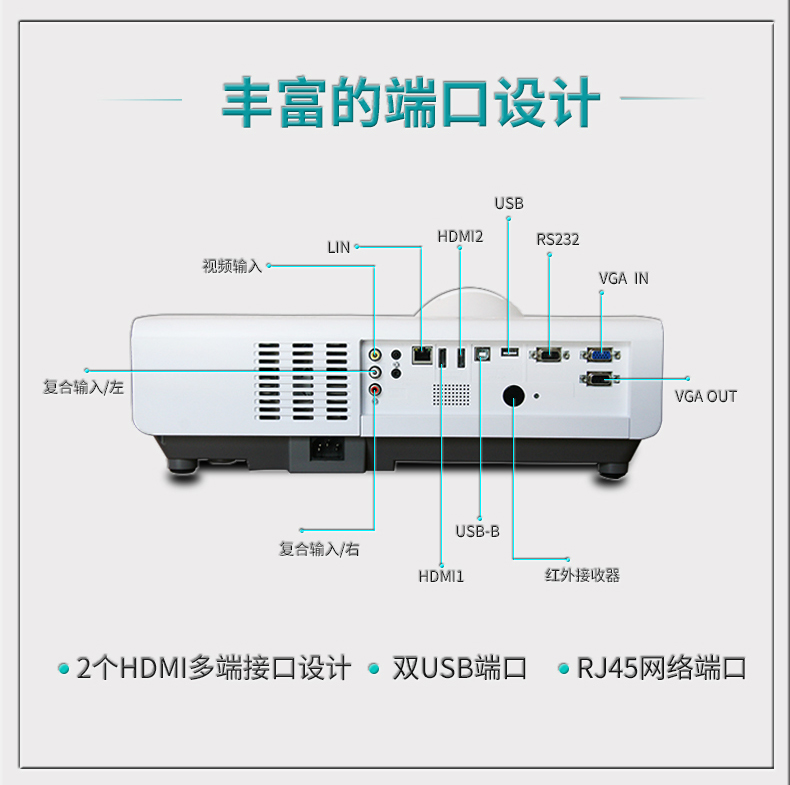 丰富的端口设计

USB
HDMI2
RS232
LIN
视频输入
VGA IN
复合输入/左
VGA OUT
USB-B
复合输入/右
HDMI1
红外接收器

2个HDMI多端接口设计 双USB端口 RJ45网络端口