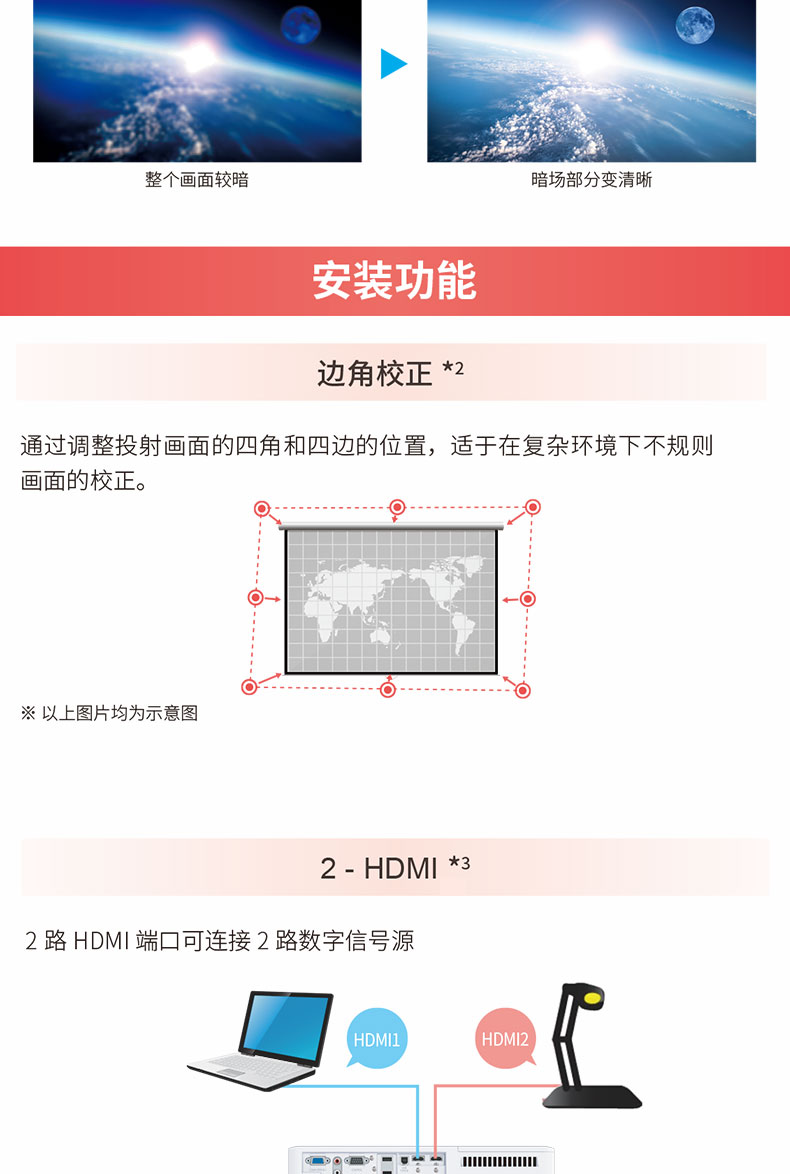 整个画面较暗

暗场部分变清晰

安装功能

边角校正 *2

通过调整投射画面的四角和四边的位置，适于在复杂环境下不规则画面的校正。

※ 以上图片均为示意图

2 - HDMI *3

2 路 HDMI 端口可连接 2 路数字信号源

HDMI1

HDMI2