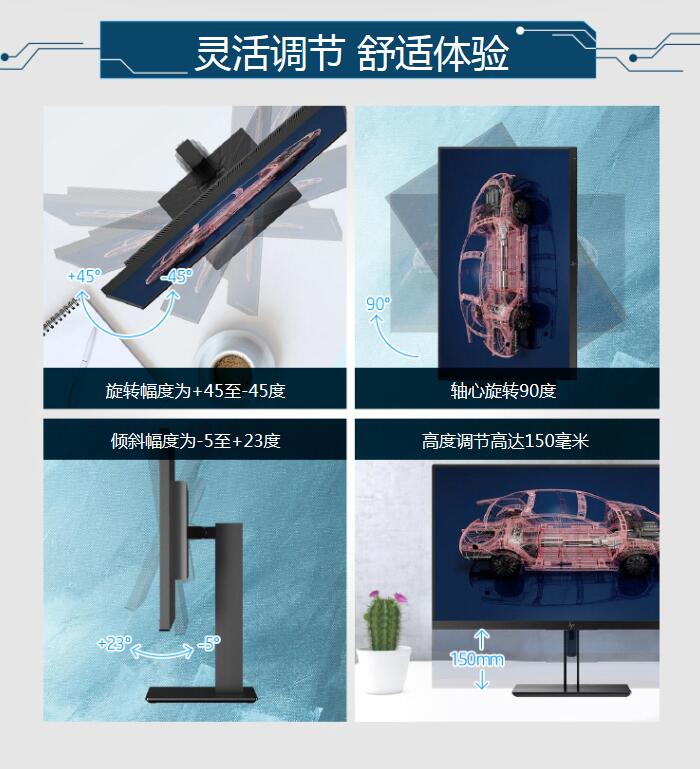 灵活调节 舒适体验

+45°
-45°
旋转幅度为+45至-45度

90°
轴心旋转90度

倾斜幅度为-5至+23度
+23°
-5°

高度调节高达150毫米
150mm