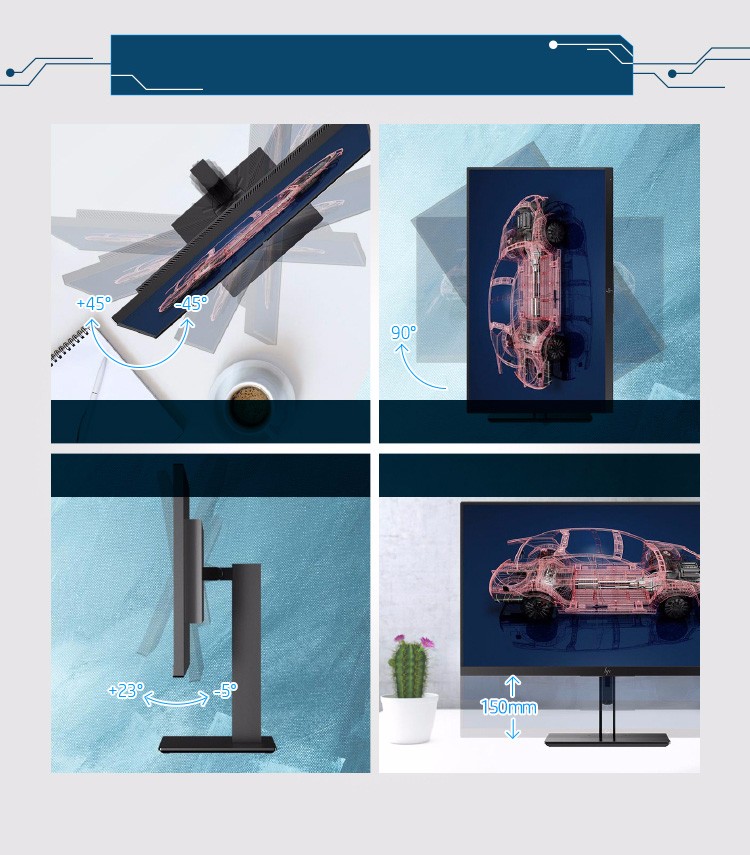 +45°
-45°

90°

+23°
-5°

150mm