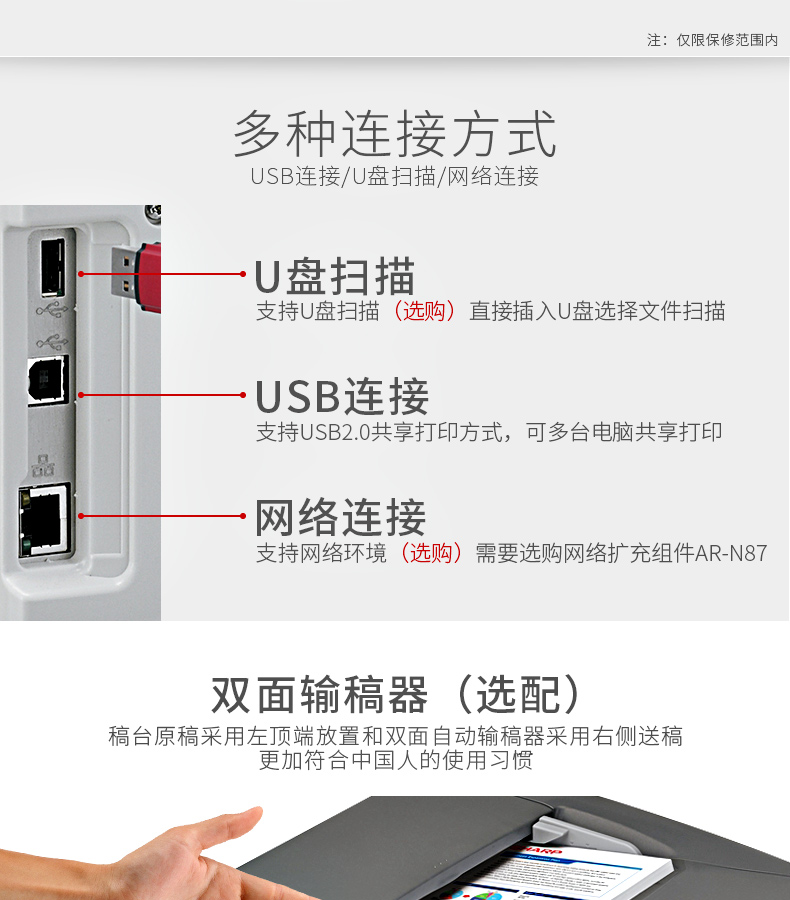 注：仅限保修范围内

多种连接方式
USB连接/U盘扫描/网络连接

U盘扫描
支持U盘扫描（选购）直接插入U盘选择文件扫描

USB连接
支持USB2.0共享打印方式，可多台电脑共享打印

网络连接
支持网络环境（选购）需要选购网络扩充组件AR-N87

双面输稿器（选配）
稿台原稿采用左顶端放置和双面自动输稿器采用右侧送稿
更加符合中国人的使用习惯

SHARP