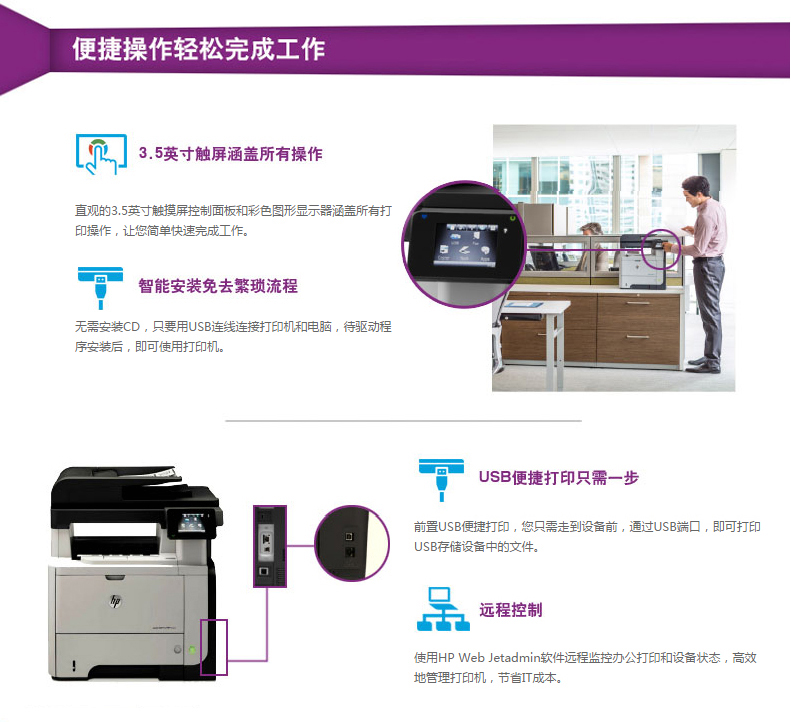 便捷操作轻松完成工作

3.5英寸触屏涵盖所有操作

直观的3.5英寸触摸屏控制面板和彩色图形显示器涵盖所有打印操作，让您简单快速完成工作。

智能安装免去繁琐流程

无需安装CD，只要用USB连线连接打印机和电脑，待驱动程序安装后，即可使用打印机。

USB便捷打印只需一步

前置USB便捷打印，您只需走到设备前，通过USB端口，即可打印USB存储设备中的文件。

远程控制

使用HP Web Jetadmin软件远程监控办公打印和设备状态，高效地管理打印机，节省IT成本。