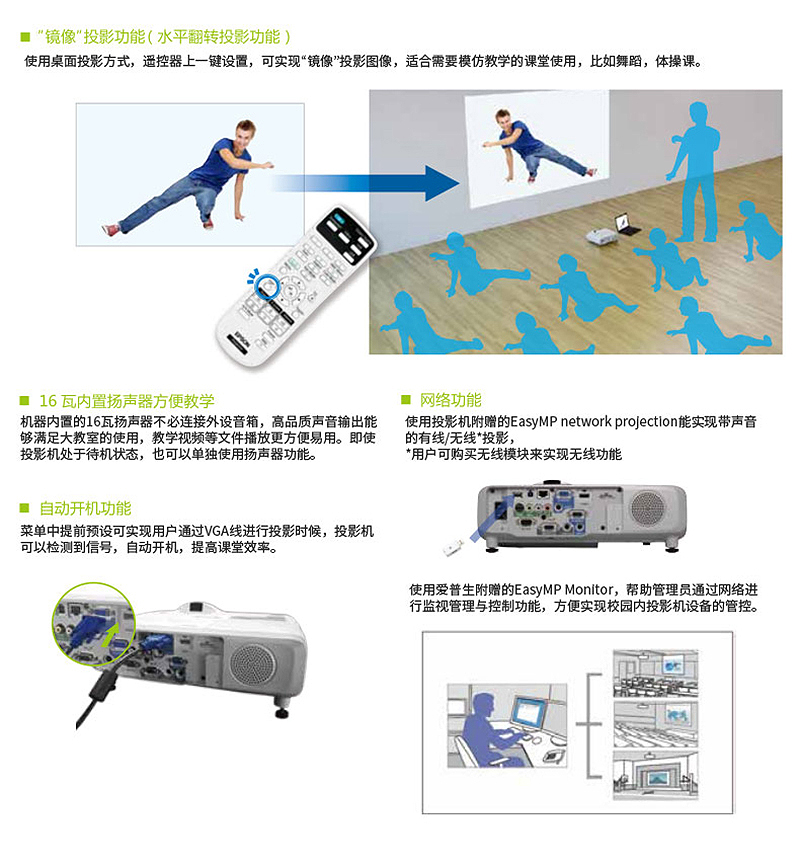 ■ “镜像”投影功能（水平翻转投影功能）

使用桌面投影方式，遥控器上一键设置，可实现“镜像”投影图像，适合需要模仿教学的课堂使用，比如舞蹈，体操课。

EPSON

■ 16 瓦内置扬声器方便教学

机器内置的16瓦扬声器不必连接外设音箱，高品质声音输出能够满足大教室的使用，教学视频等文件播放更方便易用。即使投影机处于待机状态，也可以单独使用扬声器功能。

■ 自动开机功能

菜单中提前预设可实现用户通过VGA线进行投影时候，投影机可以检测到信号，自动开机，提高课堂效率。

■ 网络功能

使用投影机附赠的EasyMP network projection能实现带声音的有线/无线*投影，
*用户可购买无线模块来实现无线功能

使用爱普生附赠的EasyMP Monitor，帮助管理员通过网络进行监视管理与控制功能，方便实现校园内投影机设备的管控。