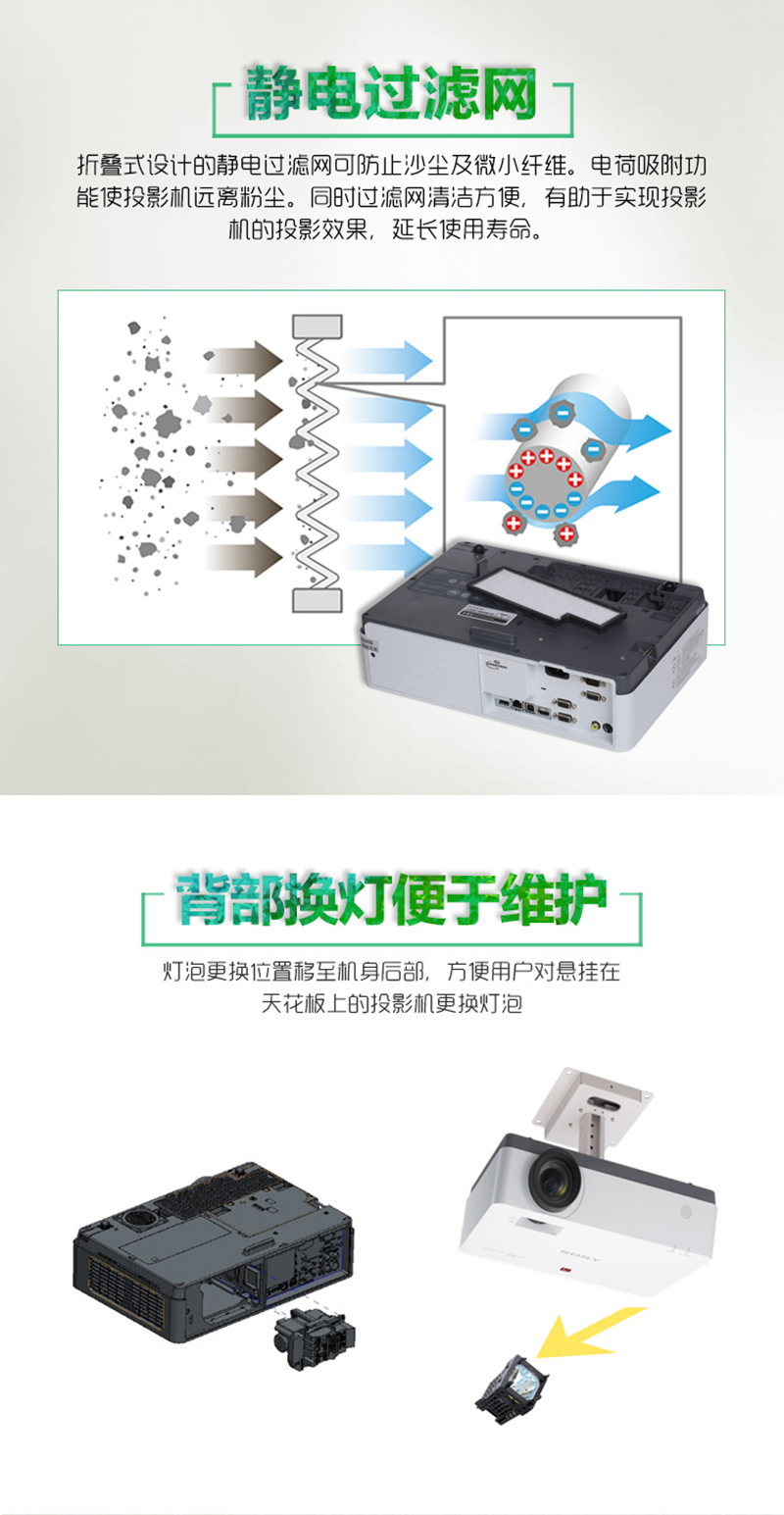 静电过滤网

折叠式设计的静电过滤网可防止沙尘及微小纤维。电荷吸附功能使投影机远离粉尘。同时过滤网清洁方便，有助于实现投影机的投影效果，延长使用寿命。

背部换灯便于维护

灯泡更换位置移至机身后部，方便用户对悬挂在天花板上的投影机更换灯泡

SONY