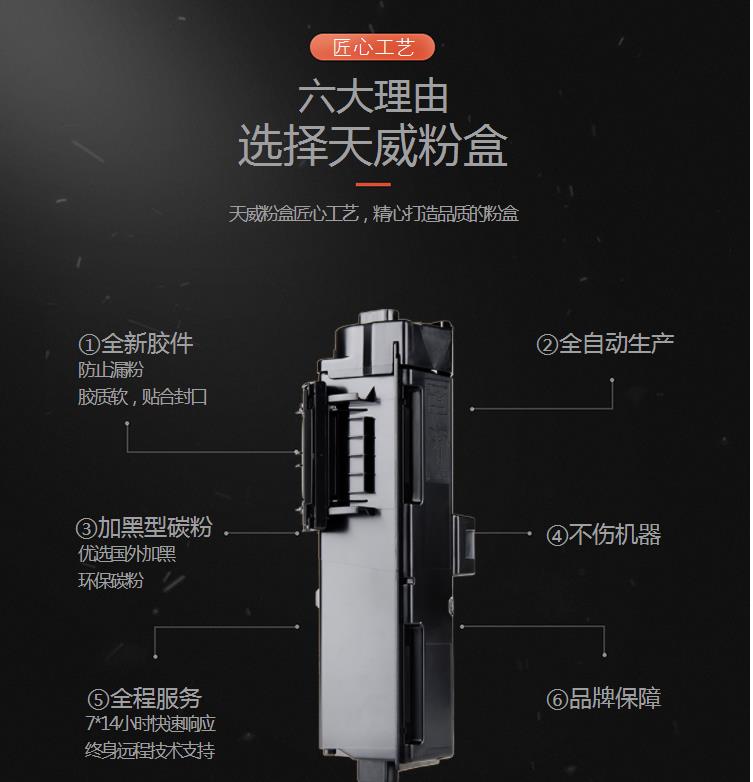 匠心工艺

六大理由
选择天威粉盒

天威粉盒匠心工艺，精心打造品质的粉盒

①全新胶件
防止漏粉
胶质软，贴合封口

②全自动生产

③加黑型碳粉
优选国外加黑
环保碳粉

④不伤机器

⑤全程服务
7*14小时快速响应
终身远程技术支持

⑥品牌保障