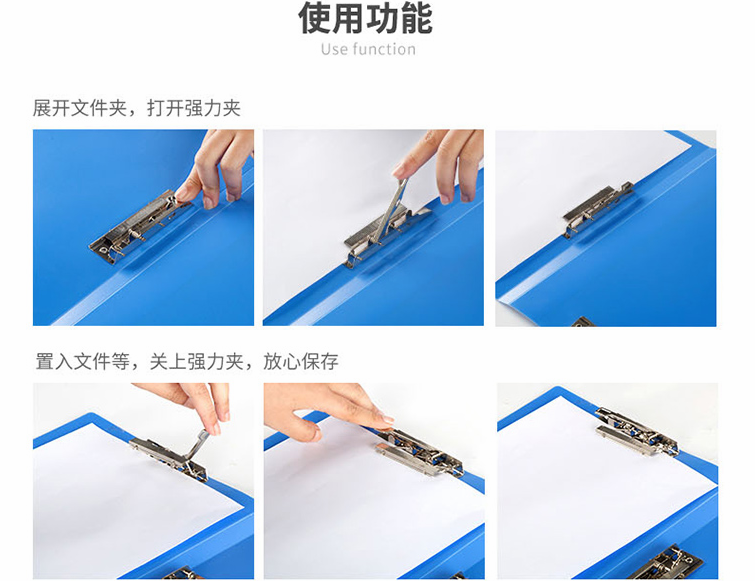 使用功能
Use function

展开文件夹，打开强力夹

置入文件等，关上强力夹，放心保存