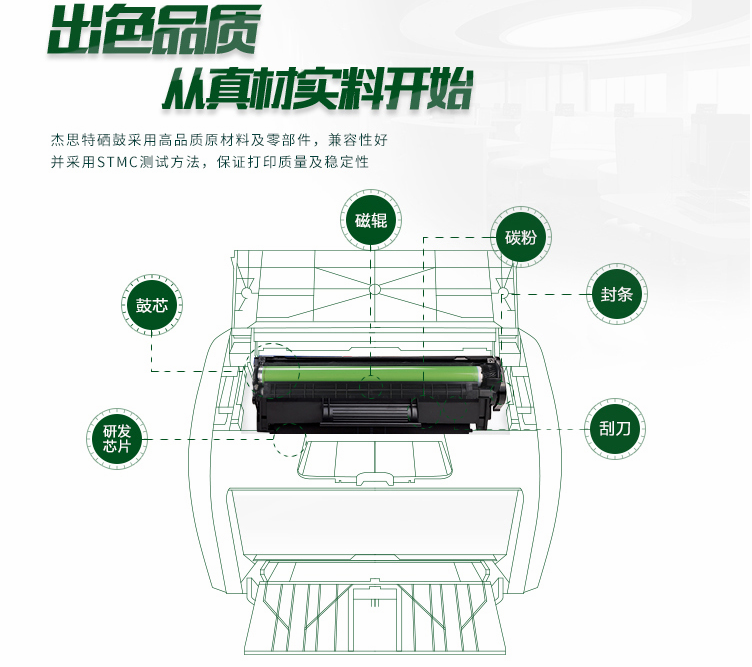 出色品质
从真材实料开始

杰思特硒鼓采用高品质原材料及零部件，兼容性好
并采用STMC测试方法，保证打印质量及稳定性

磁辊
碳粉
鼓芯
封条
研发芯片
刮刀