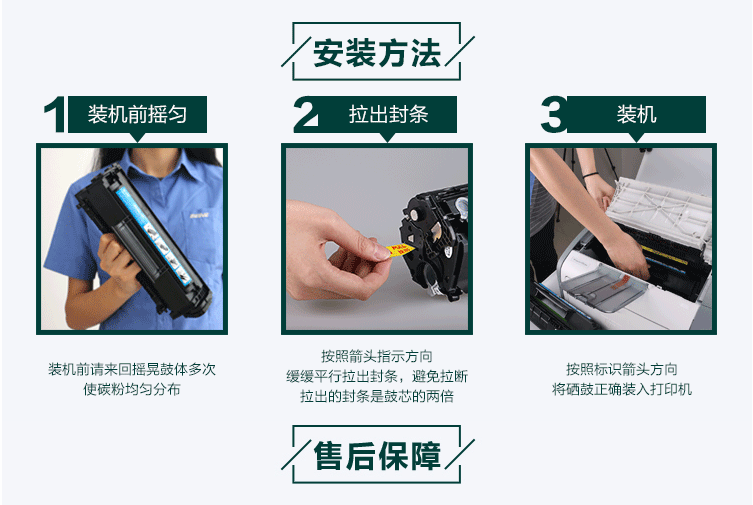 安装方法

1 装机前摇匀

装机前请来回摇晃鼓体多次
使碳粉均匀分布

2 拉出封条

按照箭头指示方向
缓缓平行拉出封条，避免拉断
拉出的封条是鼓芯的两倍

3 装机

按照标识箭头方向
将硒鼓正确装入打印机

售后保障