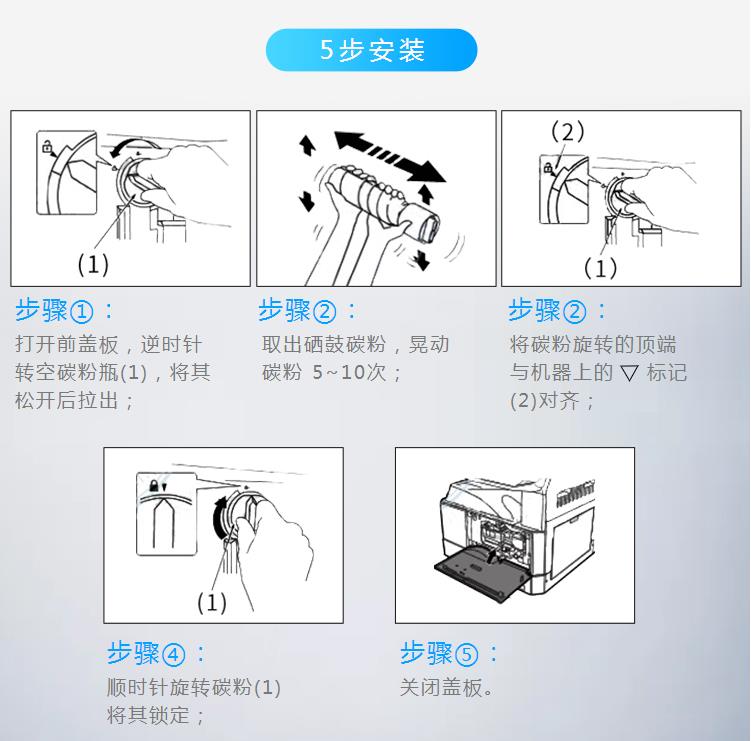 5步安装

(1)

步骤①：
打开前盖板，逆时针转空碳粉瓶(1)，将其松开后拉出；

步骤②：
取出硒鼓碳粉，晃动碳粉 5~10次；

(2)

(1)

步骤②：
将碳粉旋转的顶端与机器上的 ▽ 标记(2)对齐；

(1)

步骤④：
顺时针旋转碳粉(1)将其锁定；

步骤⑤：
关闭盖板。