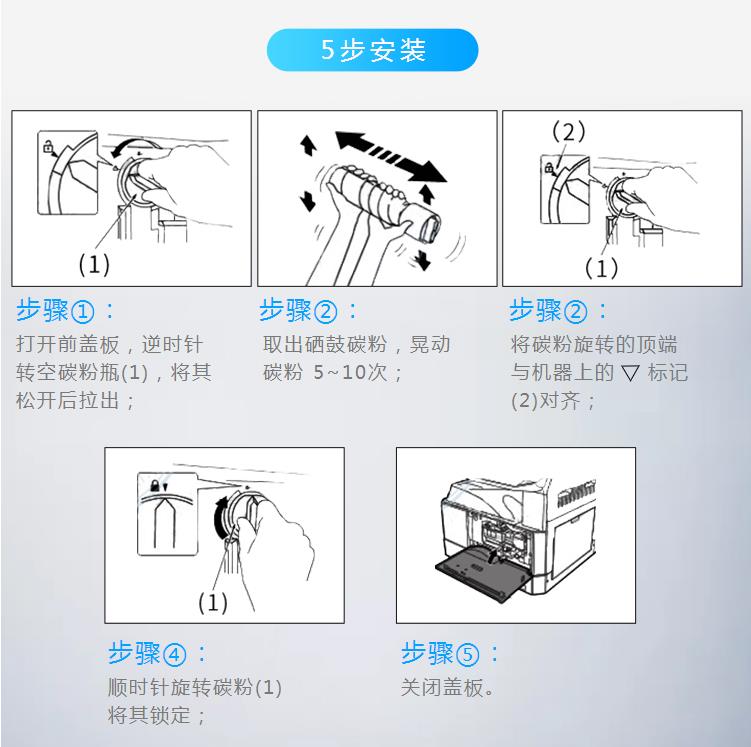 5步安装

(1)

步骤①：
打开前盖板，逆时针转空碳粉瓶(1)，将其松开后拉出；

步骤②：
取出硒鼓碳粉，晃动碳粉 5~10次；

(2)

(1)

步骤②：
将碳粉旋转的顶端与机器上的 ▽ 标记(2)对齐；

(1)

步骤④：
顺时针旋转碳粉(1)将其锁定；

步骤⑤：
关闭盖板。