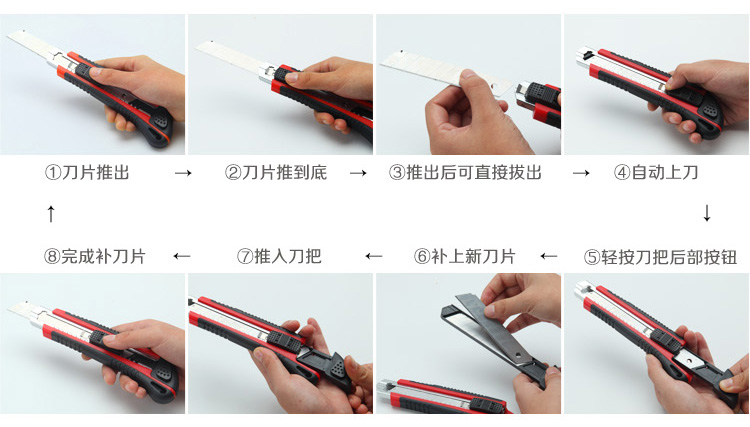 ①刀片推出 → ②刀片推到底 → ③推出后可直接拔出 → ④自动上刀

↑ ↓

⑧完成补刀片 ← ⑦推入刀把 ← ⑥补上新刀片 ← ⑤轻按刀把后部按钮