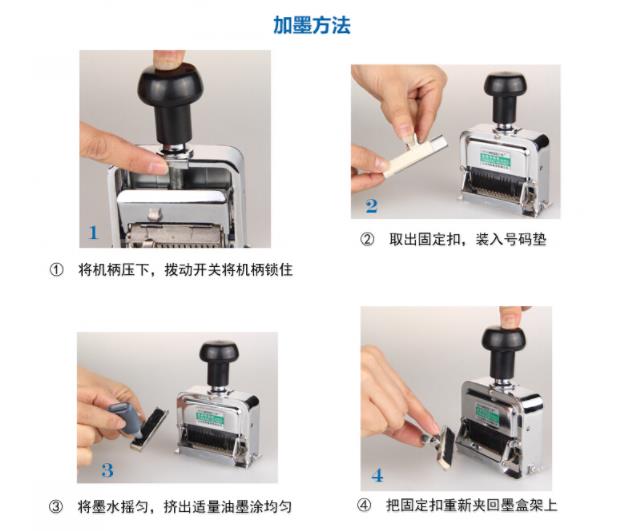 加墨方法

1

① 将机柄压下，拨动开关将机柄锁住

2

② 取出固定扣，装入号码垫

3

③ 将墨水摇匀，挤出适量油墨涂均匀

4

④ 把固定扣重新夹回墨盒架上