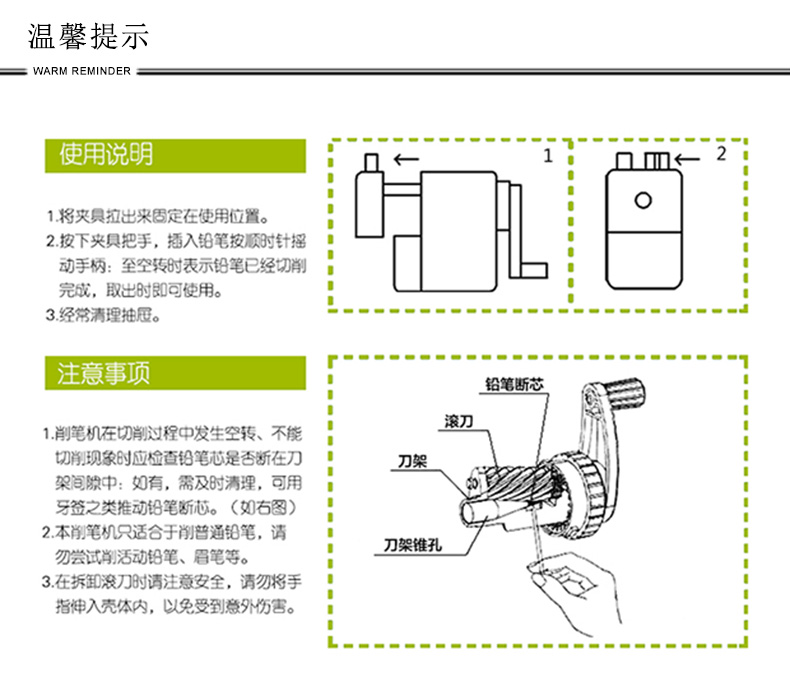 温馨提示

WARM REMINDER

使用说明

1.将夹具拉出来固定在使用位置。
2.按下夹具把手，插入铅笔按顺时针摇动手柄：至空转时表示铅笔已经切削完成，取出时即可使用。
3.经常清理抽屉。

1

2

注意事项

1.削笔机在切削过程中发生空转、不能切削现象时应检查铅笔芯是否断在刀架间隙中：如有，需及时清理，可用牙签之类推动铅笔断芯。（如右图）
2.本削笔机只适合于削普通铅笔，请勿尝试削活动铅笔、眉笔等。
3.在拆卸滚刀时请注意安全，请勿将手指伸入壳体内，以免受到意外伤害。

铅笔断芯

滚刀

刀架

刀架锥孔