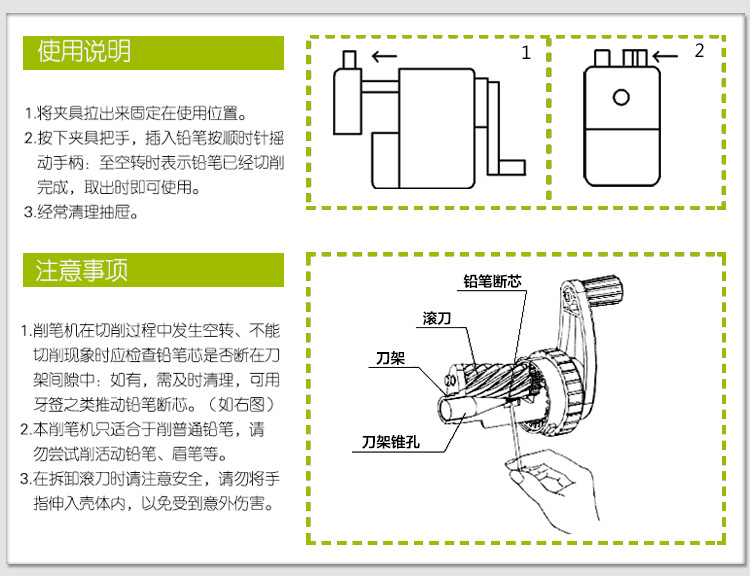 使用说明

1.将夹具拉出来固定在使用位置。
2.按下夹具把手，插入铅笔按顺时针摇动手柄：至空转时表示铅笔已经切削完成，取出时即可使用。
3.经常清理抽屉。

1

2

注意事项

1.削笔机在切削过程中发生空转、不能切削现象时应检查铅笔芯是否断在刀架间隙中：如有，需及时清理，可用牙签之类推动铅笔断芯。（如右图）
2.本削笔机只适合于削普通铅笔，请勿尝试削活动铅笔、眉笔等。
3.在拆卸滚刀时请注意安全，请勿将手指伸入壳体内，以免受到意外伤害。

铅笔断芯
滚刀
刀架
刀架锥孔