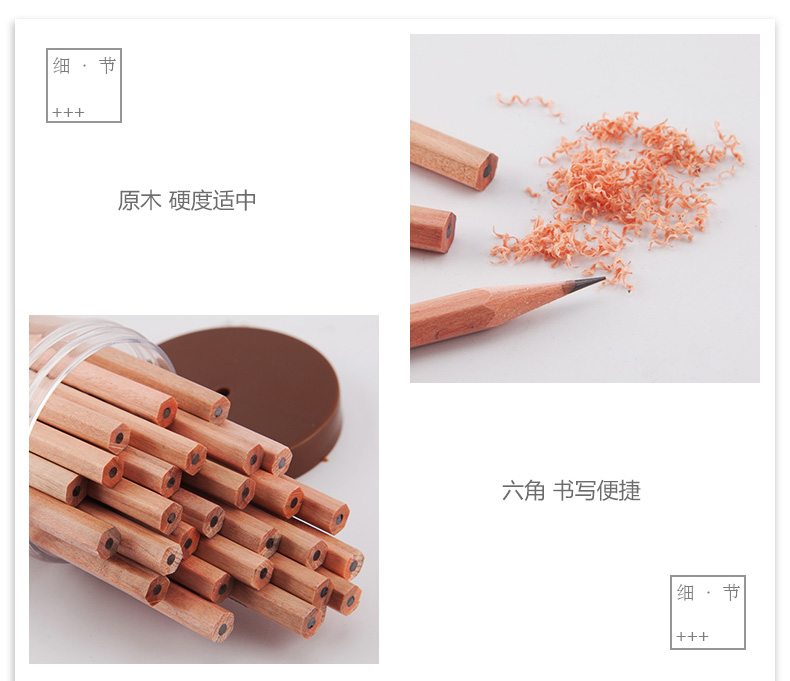 细 · 节

+++

原木 硬度适中

六角 书写便捷

细 · 节

+++