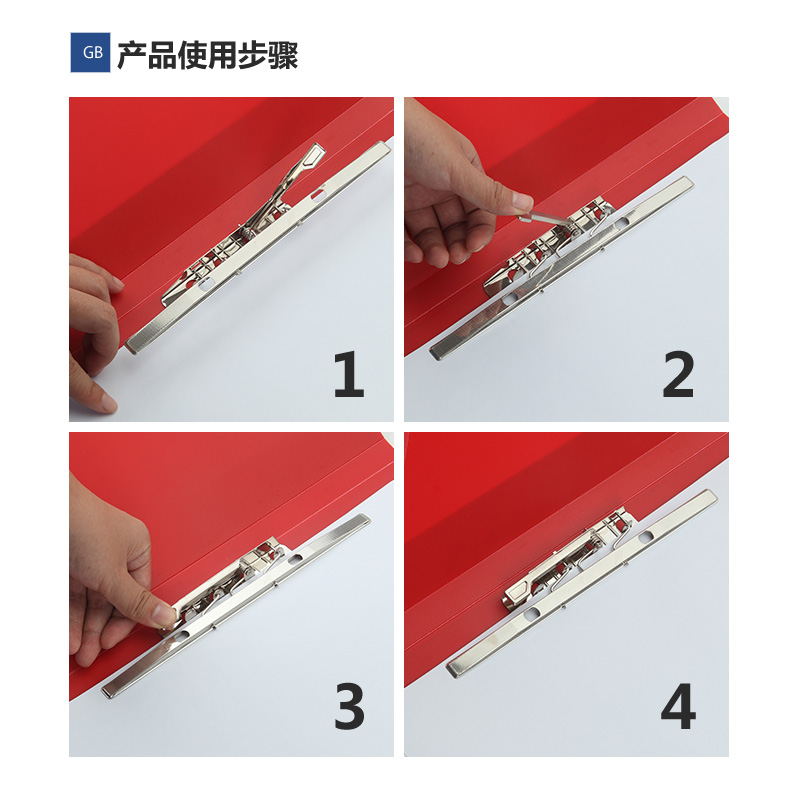 GB 产品使用步骤

1

2

3

4