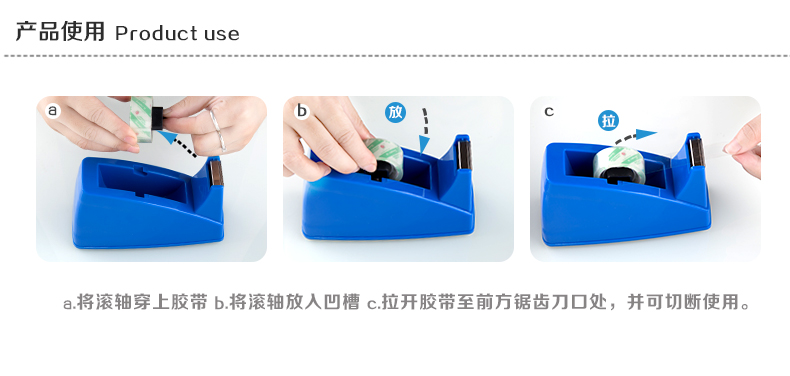 产品使用 Product use

a

b

放

c

拉

a.将滚轴穿上胶带 b.将滚轴放入凹槽 c.拉开胶带至前方锯齿刀口处，并可切断使用。