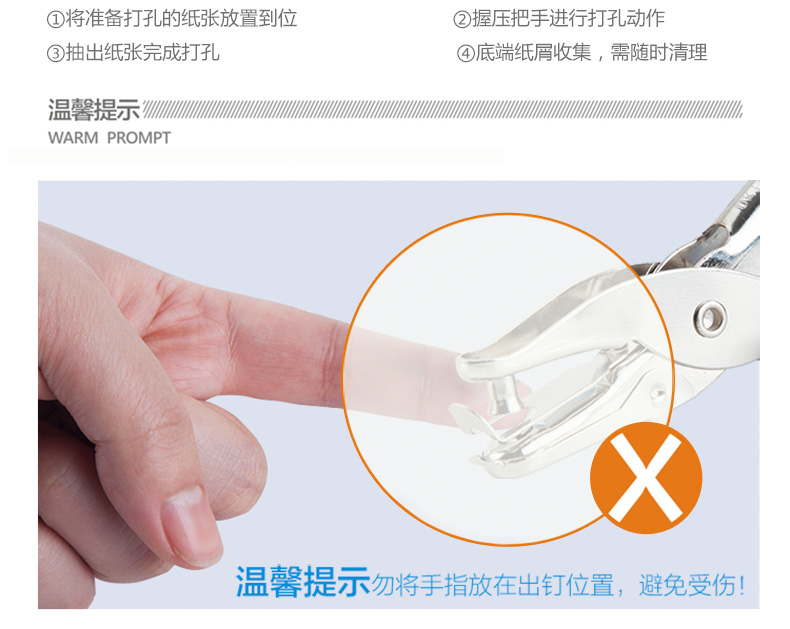 ①将准备打孔的纸张放置到位
②握压把手进行打孔动作
③抽出纸张完成打孔
④底端纸屑收集，需随时清理

温馨提示
WARM PROMPT

温馨提示勿将手指放在出钉位置，避免受伤！