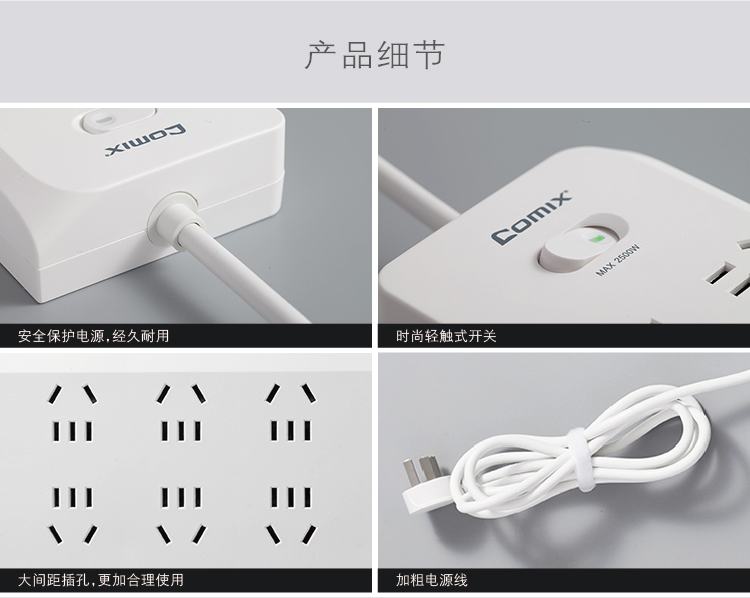 产品细节

Comix

安全保护电源,经久耐用

Comix

MAX 2500W

时尚轻触式开关

大间距插孔,更加合理使用

加粗电源线