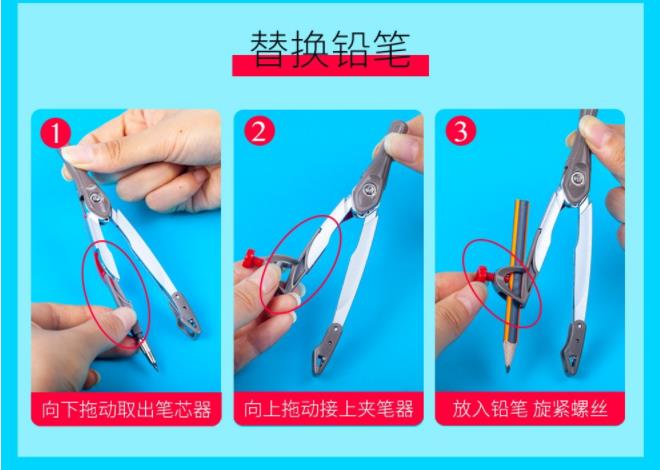 替换铅笔

1
向下拖动取出笔芯器

2
向上拖动接上夹笔器

3
放入铅笔 旋紧螺丝