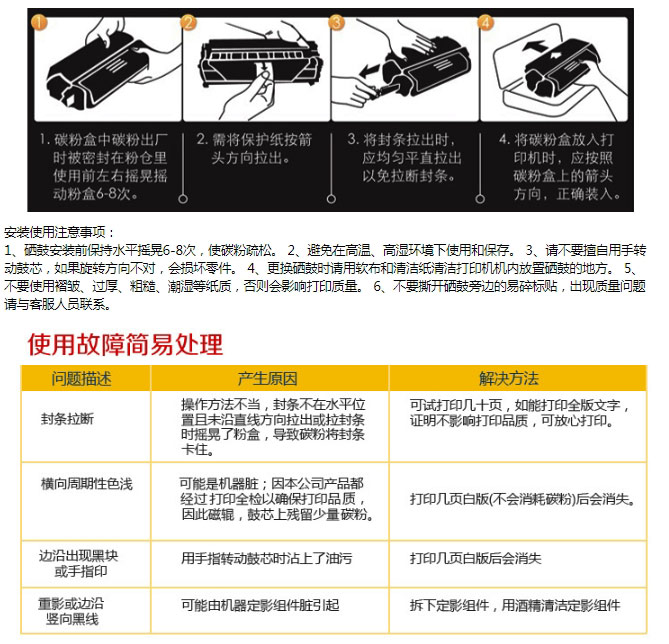 1

2

3

4

1. 碳粉盒中碳粉出厂时被密封在粉仓里使用前左右摇晃摇动粉盒6-8次。

2. 需将保护纸按箭头方向拉出。

3. 将封条拉出时，应均匀平直拉出以免拉断封条。

4. 将碳粉盒放入打印机时，应按照碳粉盒上的箭头方向，正确装入。

安装使用注意事项：
1、硒鼓安装前保持水平摇晃6-8次，使碳粉疏松。 2、避免在高温、高湿环境下使用和保存。 3、请不要擅自用手转动鼓芯，如果旋转方向不对，会损坏零件。 4、更换硒鼓时请用软布和清洁纸清洁打印机机内放置硒鼓的地方。 5、不要使用褶皱、过厚、粗糙、潮湿等纸质，否则会影响打印质量。 6、不要撕开硒鼓旁边的易碎标贴，出现质量问题请与客服人员联系。

使用故障简易处理

| 问题描述 | 产生原因 | 解决方法 |
|---|---|---|
| 封条拉断 | 操作方法不当，封条不在水平位置且未沿直线方向拉出或拉封条时摇晃了粉盒，导致碳粉将封条卡住。 | 可试打印几十页，如能打印全版文字，证明不影响打印品质，可放心打印。 |
| 横向周期性色浅 | 可能是机器脏；因本公司产品都经过 打印全检以确保打印品质，因此磁辊，鼓芯上残留少量碳粉。 | 打印几页白版(不会消耗碳粉)后会消失。 |
| 边沿出现黑块或手指印 | 用手指转动鼓芯时沾上了油污 | 打印几页白版后会消失 |
| 重影或边沿竖向黑线 | 可能由机器定影组件脏引起 | 拆下定影组件，用酒精清洁定影组件 |