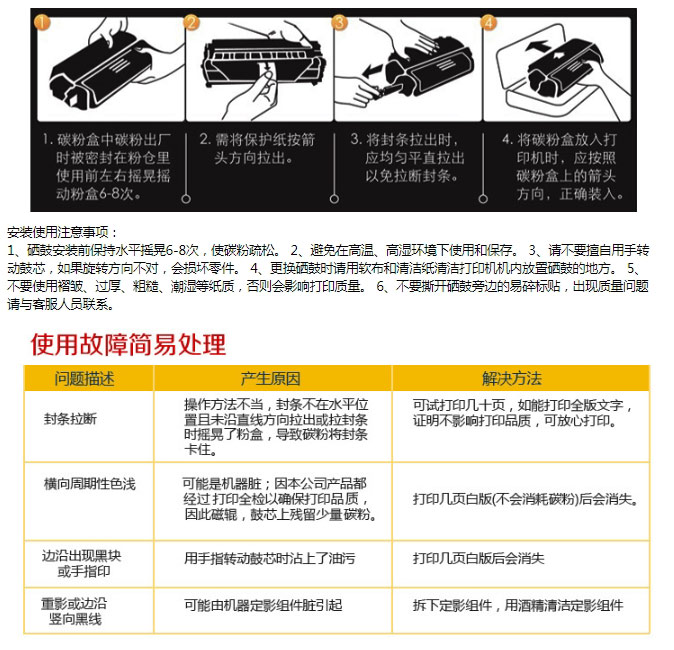 1

2

3

4

1. 碳粉盒中碳粉出厂时被密封在粉仓里使用前左右摇晃摇动粉盒6-8次。

2. 需将保护纸按箭头方向拉出。

3. 将封条拉出时，应均匀平直拉出以免拉断封条。

4. 将碳粉盒放入打印机时，应按照碳粉盒上的箭头方向，正确装入。

安装使用注意事项：
1、硒鼓安装前保持水平摇晃6-8次，使碳粉疏松。 2、避免在高温、高湿环境下使用和保存。 3、请不要擅自用手转动鼓芯，如果旋转方向不对，会损坏零件。 4、更换硒鼓时请用软布和清洁纸清洁打印机机内放置硒鼓的地方。 5、不要使用褶皱、过厚、粗糙、潮湿等纸质，否则会影响打印质量。 6、不要撕开硒鼓旁边的易碎标贴，出现质量问题请与客服人员联系。

使用故障简易处理

| 问题描述 | 产生原因 | 解决方法 |
|---|---|---|
| 封条拉断 | 操作方法不当，封条不在水平位置且未沿直线方向拉出或拉封条时摇晃了粉盒，导致碳粉将封条卡住。 | 可试打印几十页，如能打印全版文字，证明不影响打印品质，可放心打印。 |
| 横向周期性色浅 | 可能是机器脏；因本公司产品都经过 打印全检以确保打印品质，因此磁辊，鼓芯上残留少量碳粉。 | 打印几页白版(不会消耗碳粉)后会消失。 |
| 边沿出现黑块或手指印 | 用手指转动鼓芯时沾上了油污 | 打印几页白版后会消失 |
| 重影或边沿竖向黑线 | 可能由机器定影组件脏引起 | 拆下定影组件，用酒精清洁定影组件 |