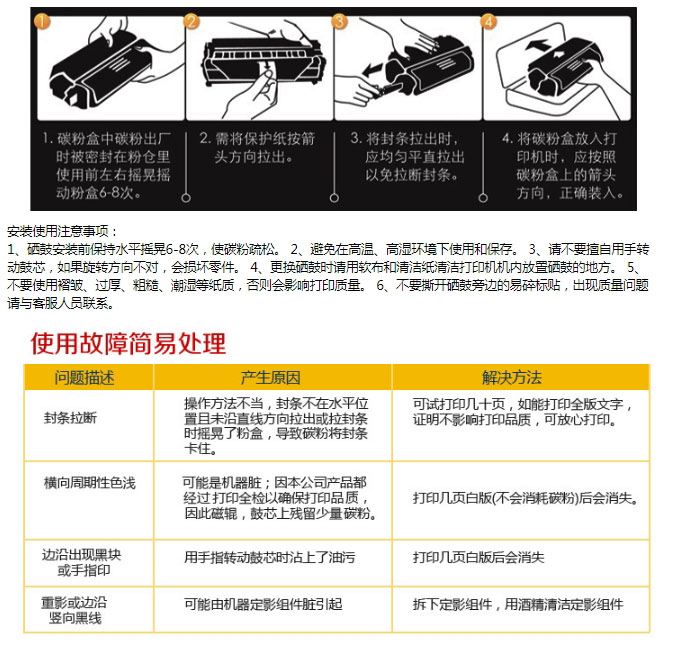 1

2

3

4

1. 碳粉盒中碳粉出厂时被密封在粉仓里使用前左右摇晃摇动粉盒6-8次。

2. 需将保护纸按箭头方向拉出。

3. 将封条拉出时，应均匀平直拉出以免拉断封条。

4. 将碳粉盒放入打印机时，应按照碳粉盒上的箭头方向，正确装入。

安装使用注意事项：
1、硒鼓安装前保持水平摇晃6-8次，使碳粉疏松。 2、避免在高温、高湿环境下使用和保存。 3、请不要擅自用手转动鼓芯，如果旋转方向不对，会损坏零件。 4、更换硒鼓时请用软布和清洁纸清洁打印机机内放置硒鼓的地方。 5、不要使用褶皱、过厚、粗糙、潮湿等纸质，否则会影响打印质量。 6、不要撕开硒鼓旁边的易碎标贴，出现质量问题请与客服人员联系。

使用故障简易处理

| 问题描述 | 产生原因 | 解决方法 |
|---|---|---|
| 封条拉断 | 操作方法不当，封条不在水平位置且未沿直线方向拉出或拉封条时摇晃了粉盒，导致碳粉将封条卡住。 | 可试打印几十页，如能打印全版文字，证明不影响打印品质，可放心打印。 |
| 横向周期性色浅 | 可能是机器脏；因本公司产品都经过 打印全检以确保打印品质，因此磁辊，鼓芯上残留少量碳粉。 | 打印几页白版(不会消耗碳粉)后会消失。 |
| 边沿出现黑块或手指印 | 用手指转动鼓芯时沾上了油污 | 打印几页白版后会消失 |
| 重影或边沿竖向黑线 | 可能由机器定影组件脏引起 | 拆下定影组件，用酒精清洁定影组件 |