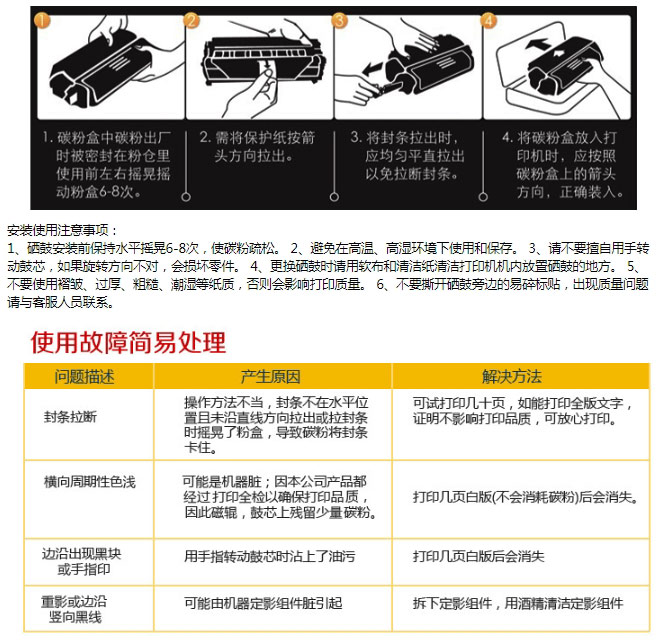 1

2

3

4

1. 碳粉盒中碳粉出厂时被密封在粉仓里使用前左右摇晃摇动粉盒6-8次。

2. 需将保护纸按箭头方向拉出。

3. 将封条拉出时，应均匀平直拉出以免拉断封条。

4. 将碳粉盒放入打印机时，应按照碳粉盒上的箭头方向，正确装入。

安装使用注意事项：
1、硒鼓安装前保持水平摇晃6-8次，使碳粉疏松。 2、避免在高温、高湿环境下使用和保存。 3、请不要擅自用手转动鼓芯，如果旋转方向不对，会损坏零件。 4、更换硒鼓时请用软布和清洁纸清洁打印机机内放置硒鼓的地方。 5、不要使用褶皱、过厚、粗糙、潮湿等纸质，否则会影响打印质量。 6、不要撕开硒鼓旁边的易碎标贴，出现质量问题请与客服人员联系。

使用故障简易处理

| 问题描述 | 产生原因 | 解决方法 |
|---|---|---|
| 封条拉断 | 操作方法不当，封条不在水平位置且未沿直线方向拉出或拉封条时摇晃了粉盒，导致碳粉将封条卡住。 | 可试打印几十页，如能打印全版文字，证明不影响打印品质，可放心打印。 |
| 横向周期性色浅 | 可能是机器脏；因本公司产品都经过 打印全检以确保打印品质，因此磁辊，鼓芯上残留少量碳粉。 | 打印几页白版(不会消耗碳粉)后会消失。 |
| 边沿出现黑块或手指印 | 用手指转动鼓芯时沾上了油污 | 打印几页白版后会消失 |
| 重影或边沿竖向黑线 | 可能由机器定影组件脏引起 | 拆下定影组件，用酒精清洁定影组件 |