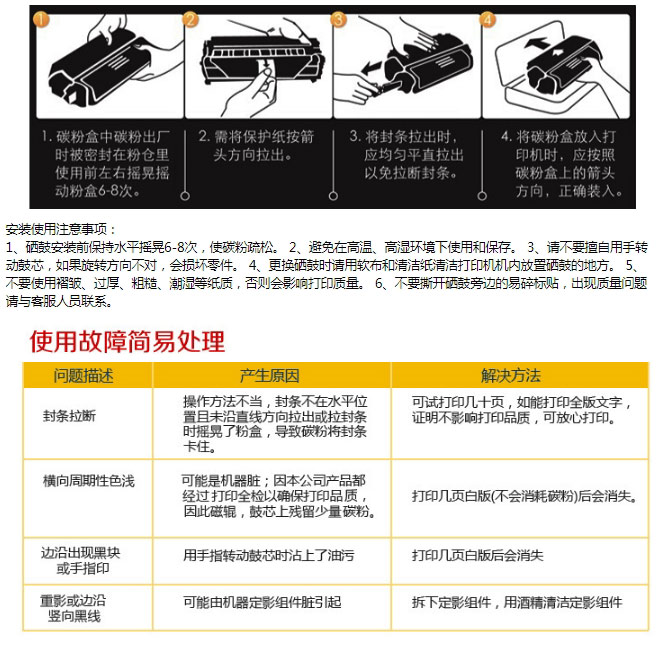 1

2

3

4

1. 碳粉盒中碳粉出厂时被密封在粉仓里使用前左右摇晃摇动粉盒6-8次。

2. 需将保护纸按箭头方向拉出。

3. 将封条拉出时，应均匀平直拉出以免拉断封条。

4. 将碳粉盒放入打印机时，应按照碳粉盒上的箭头方向，正确装入。

安装使用注意事项：
1、硒鼓安装前保持水平摇晃6-8次，使碳粉疏松。 2、避免在高温、高湿环境下使用和保存。 3、请不要擅自用手转动鼓芯，如果旋转方向不对，会损坏零件。 4、更换硒鼓时请用软布和清洁纸清洁打印机机内放置硒鼓的地方。 5、不要使用褶皱、过厚、粗糙、潮湿等纸质，否则会影响打印质量。 6、不要撕开硒鼓旁边的易碎标贴，出现质量问题请与客服人员联系。

使用故障简易处理

| 问题描述 | 产生原因 | 解决方法 |
|---|---|---|
| 封条拉断 | 操作方法不当，封条不在水平位置且未沿直线方向拉出或拉封条时摇晃了粉盒，导致碳粉将封条卡住。 | 可试打印几十页，如能打印全版文字，证明不影响打印品质，可放心打印。 |
| 横向周期性色浅 | 可能是机器脏；因本公司产品都经过 打印全检以确保打印品质，因此磁辊，鼓芯上残留少量碳粉。 | 打印几页白版(不会消耗碳粉)后会消失。 |
| 边沿出现黑块或手指印 | 用手指转动鼓芯时沾上了油污 | 打印几页白版后会消失 |
| 重影或边沿竖向黑线 | 可能由机器定影组件脏引起 | 拆下定影组件，用酒精清洁定影组件 |