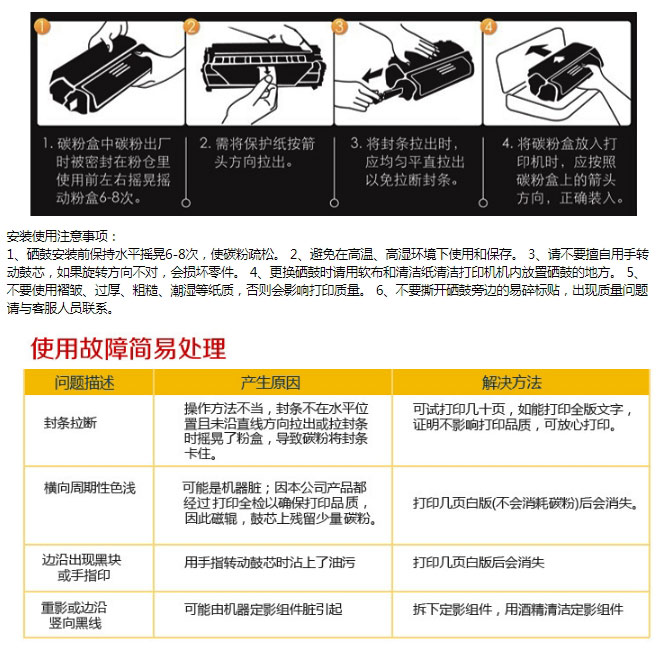 1

2

3

4

1. 碳粉盒中碳粉出厂时被密封在粉仓里使用前左右摇晃摇动粉盒6-8次。

2. 需将保护纸按箭头方向拉出。

3. 将封条拉出时，应均匀平直拉出以免拉断封条。

4. 将碳粉盒放入打印机时，应按照碳粉盒上的箭头方向，正确装入。

安装使用注意事项：
1、硒鼓安装前保持水平摇晃6-8次，使碳粉疏松。 2、避免在高温、高湿环境下使用和保存。 3、请不要擅自用手转动鼓芯，如果旋转方向不对，会损坏零件。 4、更换硒鼓时请用软布和清洁纸清洁打印机机内放置硒鼓的地方。 5、不要使用褶皱、过厚、粗糙、潮湿等纸质，否则会影响打印质量。 6、不要撕开硒鼓旁边的易碎标贴，出现质量问题请与客服人员联系。

使用故障简易处理

| 问题描述 | 产生原因 | 解决方法 |
|---|---|---|
| 封条拉断 | 操作方法不当，封条不在水平位置且未沿直线方向拉出或拉封条时摇晃了粉盒，导致碳粉将封条卡住。 | 可试打印几十页，如能打印全版文字，证明不影响打印品质，可放心打印。 |
| 横向周期性色浅 | 可能是机器脏；因本公司产品都经过 打印全检以确保打印品质，因此磁辊，鼓芯上残留少量碳粉。 | 打印几页白版(不会消耗碳粉)后会消失。 |
| 边沿出现黑块或手指印 | 用手指转动鼓芯时沾上了油污 | 打印几页白版后会消失 |
| 重影或边沿竖向黑线 | 可能由机器定影组件脏引起 | 拆下定影组件，用酒精清洁定影组件 |