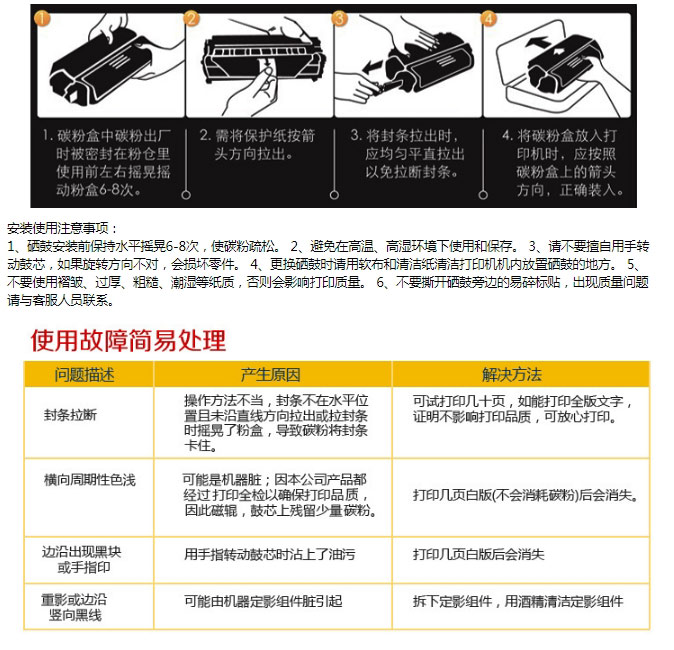 1

2

3

4

1. 碳粉盒中碳粉出厂时被密封在粉仓里使用前左右摇晃摇动粉盒6-8次。

2. 需将保护纸按箭头方向拉出。

3. 将封条拉出时，应均匀平直拉出以免拉断封条。

4. 将碳粉盒放入打印机时，应按照碳粉盒上的箭头方向，正确装入。

安装使用注意事项：
1、硒鼓安装前保持水平摇晃6-8次，使碳粉疏松。 2、避免在高温、高湿环境下使用和保存。 3、请不要擅自用手转动鼓芯，如果旋转方向不对，会损坏零件。 4、更换硒鼓时请用软布和清洁纸清洁打印机机内放置硒鼓的地方。 5、不要使用褶皱、过厚、粗糙、潮湿等纸质，否则会影响打印质量。 6、不要撕开硒鼓旁边的易碎标贴，出现质量问题请与客服人员联系。

使用故障简易处理

| 问题描述 | 产生原因 | 解决方法 |
|---|---|---|
| 封条拉断 | 操作方法不当，封条不在水平位置且未沿直线方向拉出或拉封条时摇晃了粉盒，导致碳粉将封条卡住。 | 可试打印几十页，如能打印全版文字，证明不影响打印品质，可放心打印。 |
| 横向周期性色浅 | 可能是机器脏；因本公司产品都经过 打印全检以确保打印品质，因此磁辊，鼓芯上残留少量碳粉。 | 打印几页白版(不会消耗碳粉)后会消失。 |
| 边沿出现黑块或手指印 | 用手指转动鼓芯时沾上了油污 | 打印几页白版后会消失 |
| 重影或边沿竖向黑线 | 可能由机器定影组件脏引起 | 拆下定影组件，用酒精清洁定影组件 |