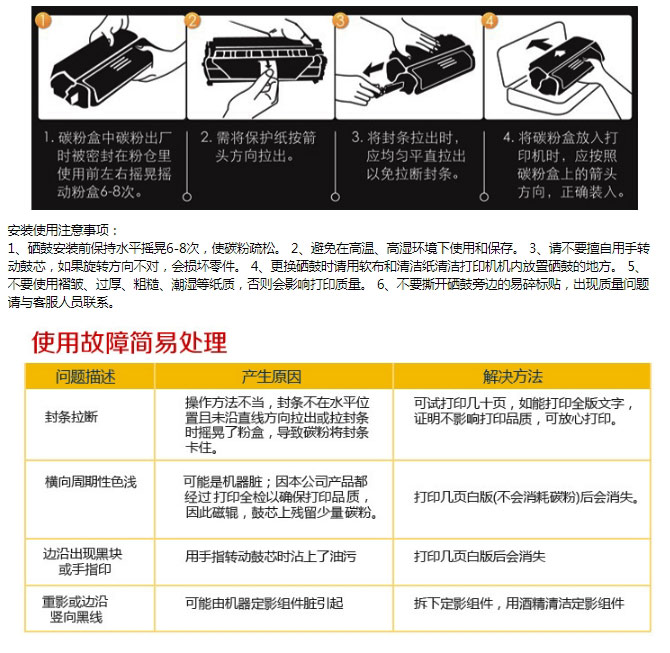 1

2

3

4

1. 碳粉盒中碳粉出厂时被密封在粉仓里使用前左右摇晃摇动粉盒6-8次。

2. 需将保护纸按箭头方向拉出。

3. 将封条拉出时，应均匀平直拉出以免拉断封条。

4. 将碳粉盒放入打印机时，应按照碳粉盒上的箭头方向，正确装入。

安装使用注意事项：
1、硒鼓安装前保持水平摇晃6-8次，使碳粉疏松。 2、避免在高温、高湿环境下使用和保存。 3、请不要擅自用手转动鼓芯，如果旋转方向不对，会损坏零件。 4、更换硒鼓时请用软布和清洁纸清洁打印机机内放置硒鼓的地方。 5、不要使用褶皱、过厚、粗糙、潮湿等纸质，否则会影响打印质量。 6、不要撕开硒鼓旁边的易碎标贴，出现质量问题请与客服人员联系。

使用故障简易处理

| 问题描述 | 产生原因 | 解决方法 |
|---|---|---|
| 封条拉断 | 操作方法不当，封条不在水平位置且未沿直线方向拉出或拉封条时摇晃了粉盒，导致碳粉将封条卡住。 | 可试打印几十页，如能打印全版文字，证明不影响打印品质，可放心打印。 |
| 横向周期性色浅 | 可能是机器脏；因本公司产品都经过 打印全检以确保打印品质，因此磁辊，鼓芯上残留少量碳粉。 | 打印几页白版(不会消耗碳粉)后会消失。 |
| 边沿出现黑块或手指印 | 用手指转动鼓芯时沾上了油污 | 打印几页白版后会消失 |
| 重影或边沿竖向黑线 | 可能由机器定影组件脏引起 | 拆下定影组件，用酒精清洁定影组件 |