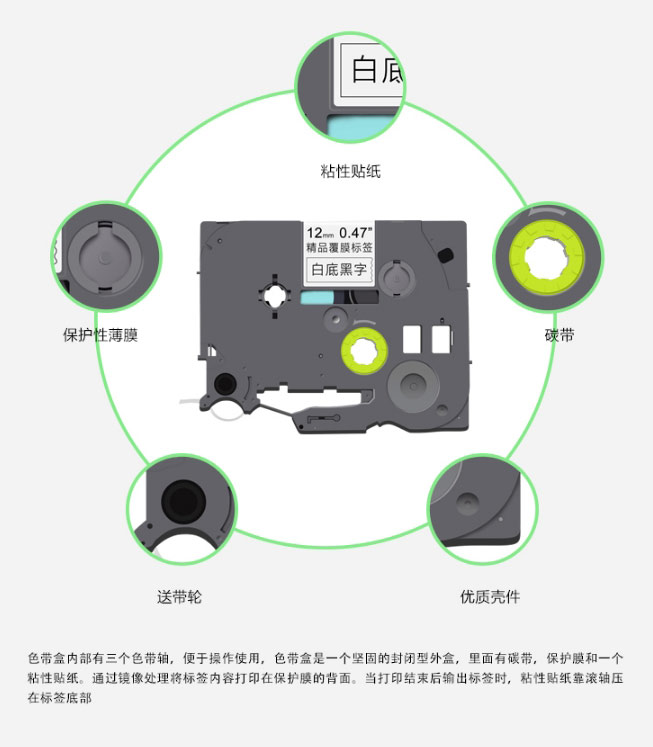 白底

粘性贴纸

12mm 0.47"
精品覆膜标签
白底黑字

保护性薄膜

碳带

送带轮

优质壳件

色带盒内部有三个色带轴，便于操作使用，色带盒是一个坚固的封闭型外盒，里面有碳带，保护膜和一个粘性贴纸。通过镜像处理将标签内容打印在保护膜的背面。当打印结束后输出标签时，粘性贴纸靠滚轴压在标签底部