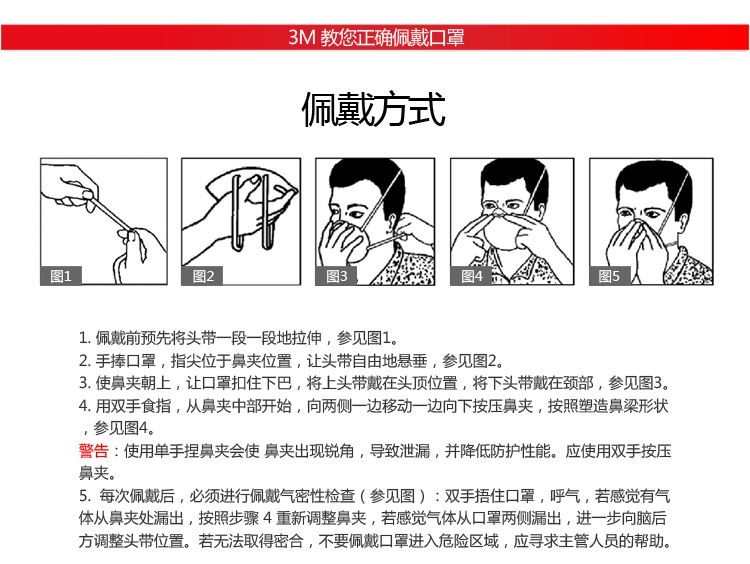 3M 教您正确佩戴口罩

佩戴方式

图1

图2

图3

图4

图5

1. 佩戴前预先将头带一段一段地拉伸，参见图1。
2. 手捧口罩，指尖位于鼻夹位置，让头带自由地悬垂，参见图2。
3. 使鼻夹朝上，让口罩扣住下巴，将上头带戴在头顶位置，将下头带戴在颈部，参见图3。
4. 用双手食指，从鼻夹中部开始，向两侧一边移动一边向下按压鼻夹，按照塑造鼻梁形状，参见图4。
警告：使用单手捏鼻夹会使 鼻夹出现锐角，导致泄漏，并降低防护性能。应使用双手按压鼻夹。
5. 每次佩戴后，必须进行佩戴气密性检查（参见图）：双手捂住口罩，呼气，若感觉有气体从鼻夹处漏出，按照步骤 4 重新调整鼻夹，若感觉气体从口罩两侧漏出，进一步向脑后方调整头带位置。若无法取得密合，不要佩戴口罩进入危险区域，应寻求主管人员的帮助。